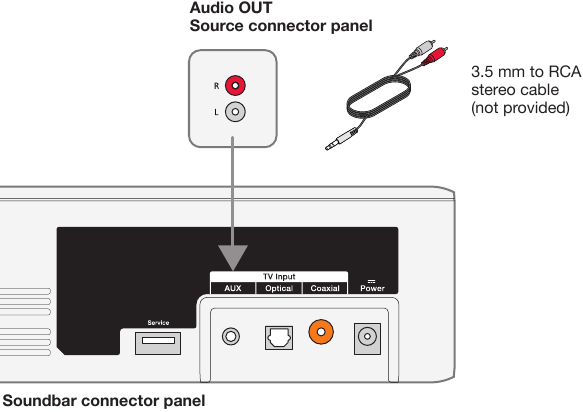 Audio OUT
Source connector panel

R
L

3.5 mm to RCA stereo cable (not provided)

TV Input
AUX
Optical
Coaxial
Power

Service

Soundbar connector panel