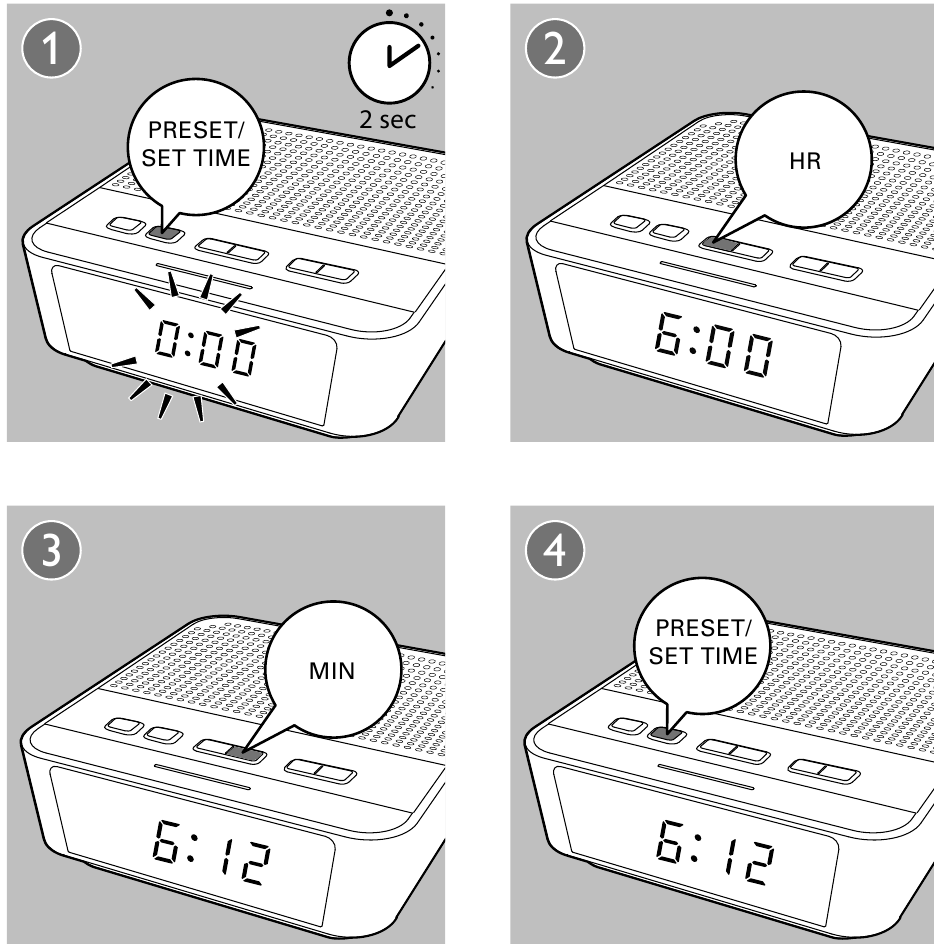 1

2 sec

PRESET/
SET TIME

0:00

2

HR

6:00

3

MIN

6:12

4

PRESET/
SET TIME

6:12