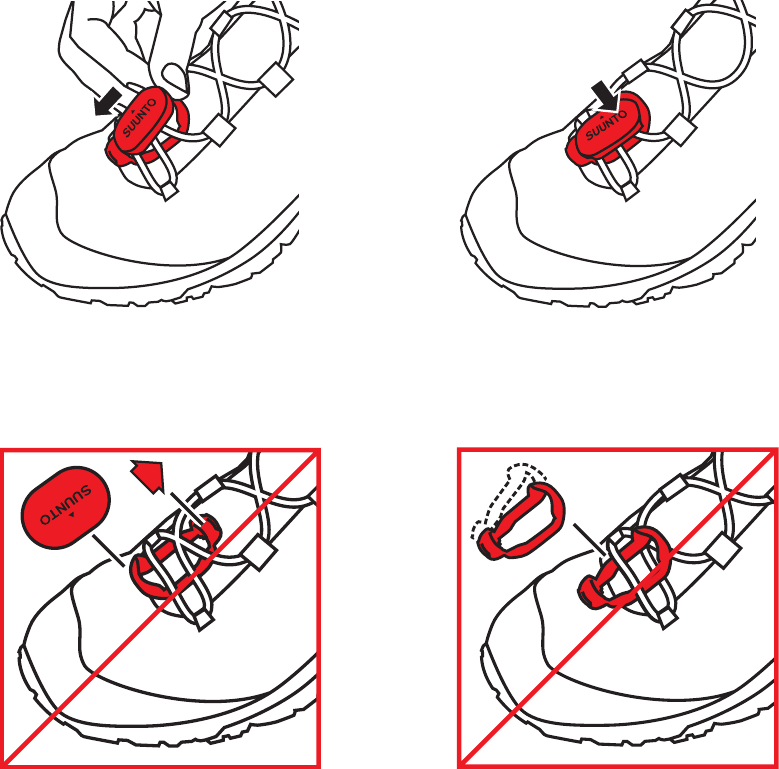 SUUNTO

SUUNTO

SUUNTO