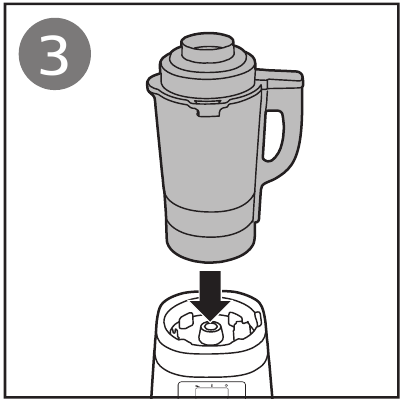 3