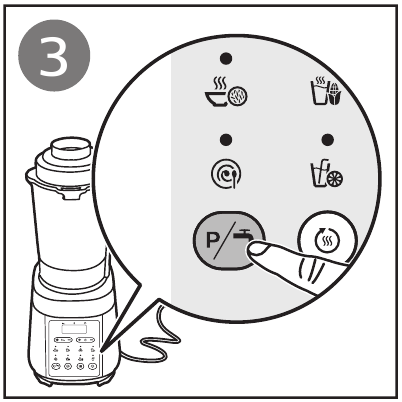 3

P/