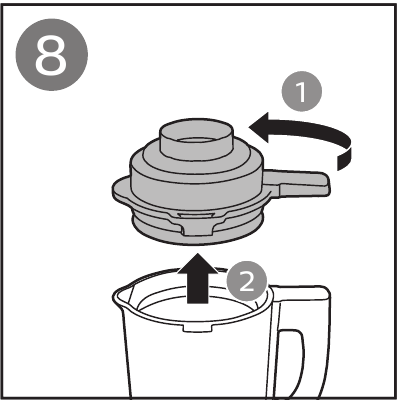 8

1

2