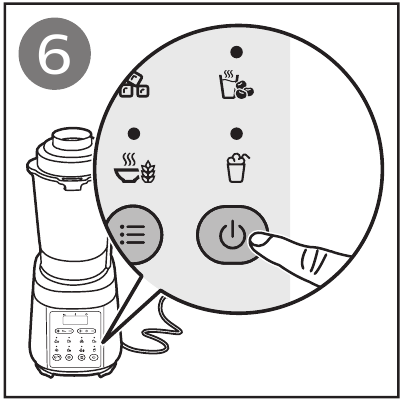 6