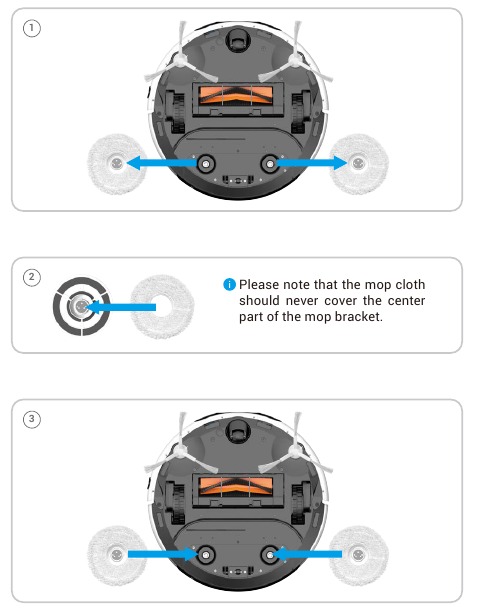 ①

②

Please note that the mop cloth should never cover the center part of the mop bracket.

③