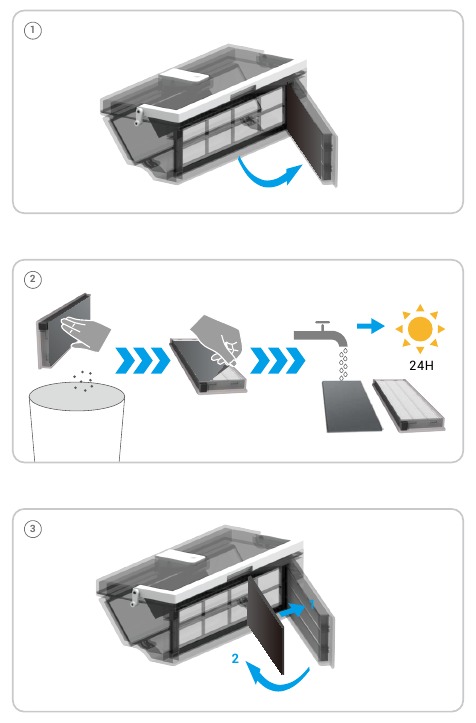 1

2

24H

3

1

2