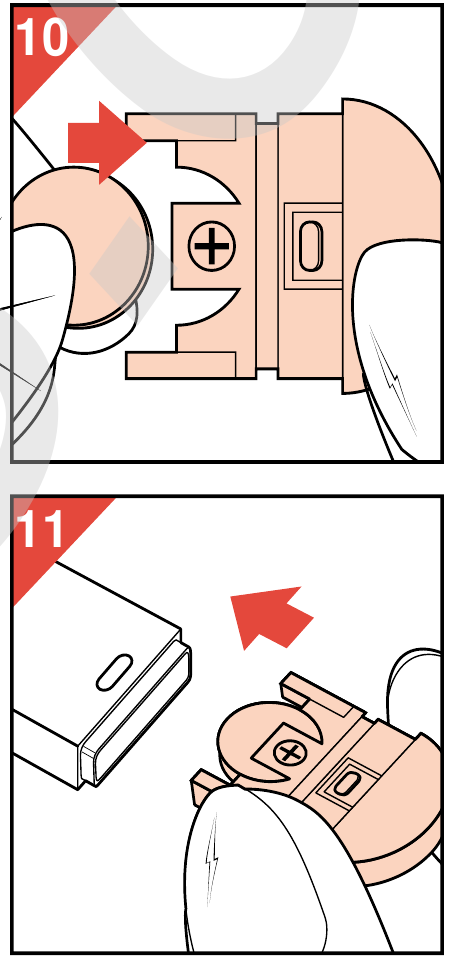 10

11