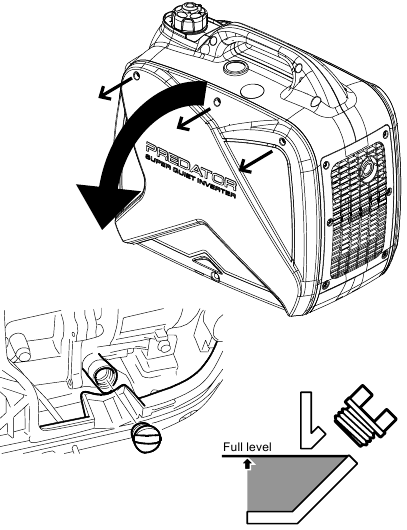 PREDATOR
SUPER QUIET INVERTER

Full level