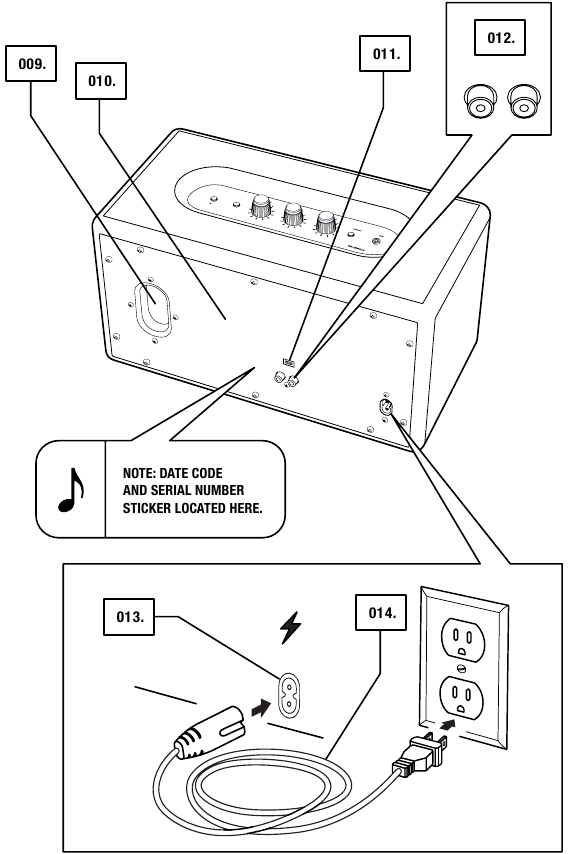 009.

010.

011.

012.

NOTE: DATE CODE AND SERIAL NUMBER STICKER LOCATED HERE.

013.

014.