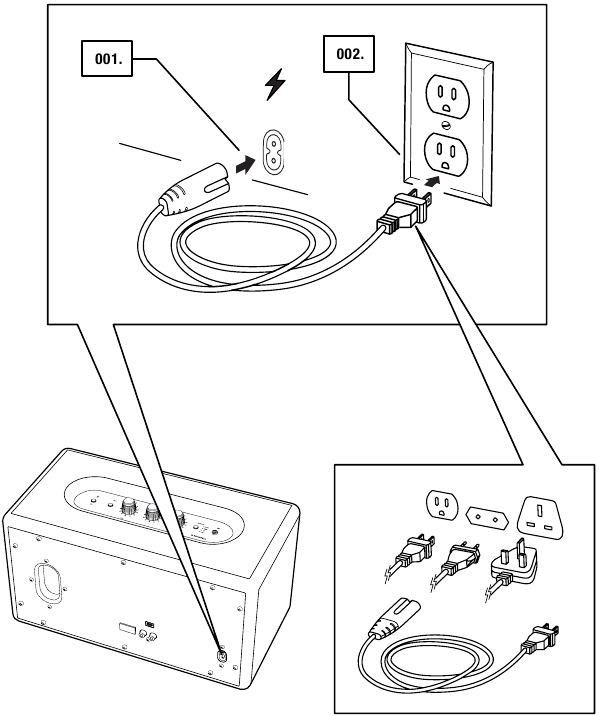 001.

002.