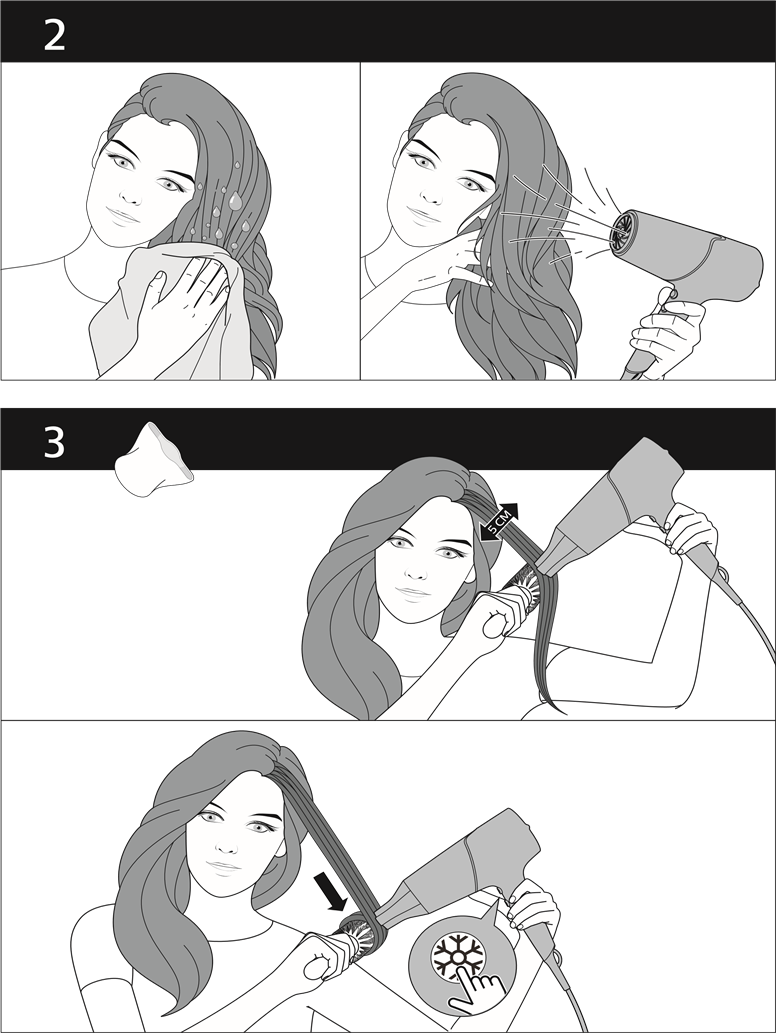 2

3

5 CM