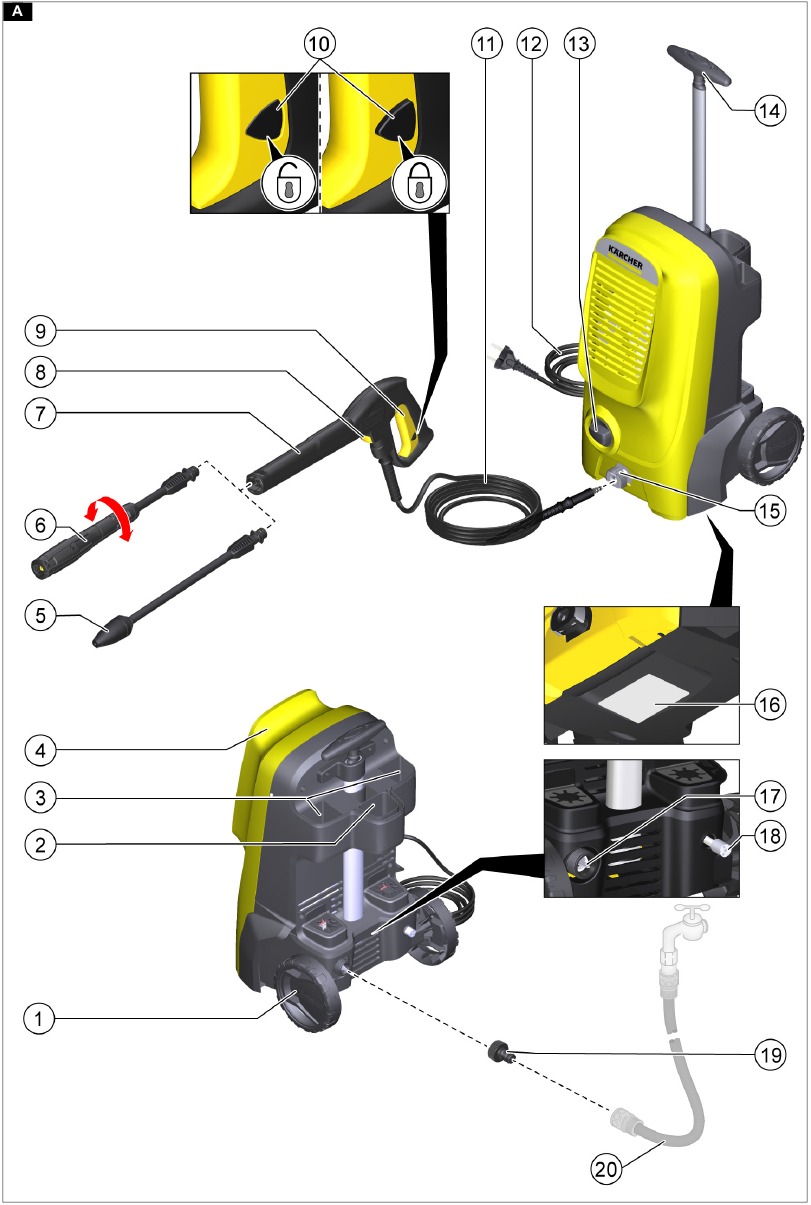 A

10

11

12

13

14

KÄRCHER

9

8

7

6

5

15

16

4

3

2

17

18

1

19

20