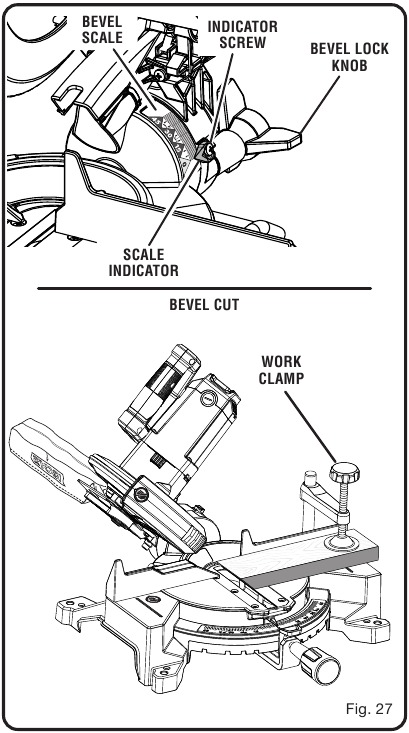 BEVEL SCALE

INDICATOR SCREW

BEVEL LOCK KNOB

SCALE INDICATOR

BEVEL CUT

WORK CLAMP

Fig. 27