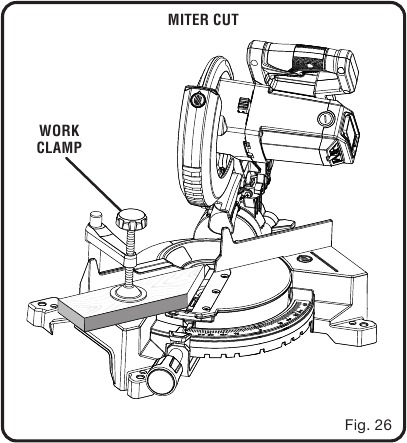 MITER CUT

WORK CLAMP

Fig. 26