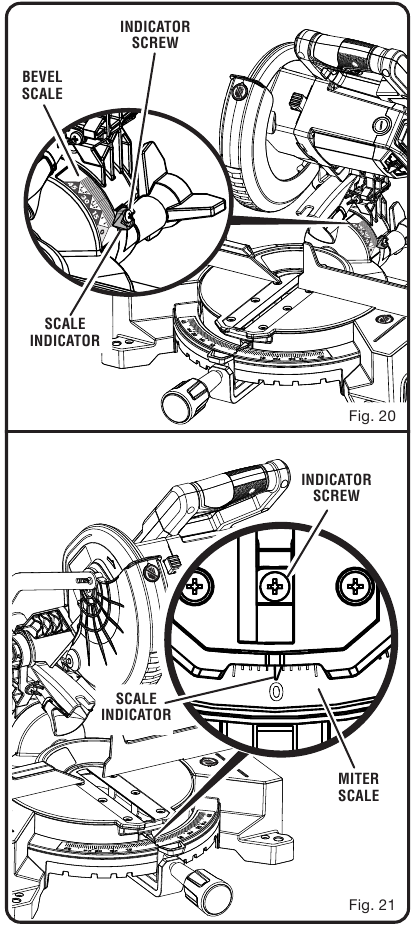 INDICATOR SCREW

BEVEL SCALE

SCALE INDICATOR

Fig. 20

INDICATOR SCREW

SCALE INDICATOR

0

MITER SCALE

Fig. 21