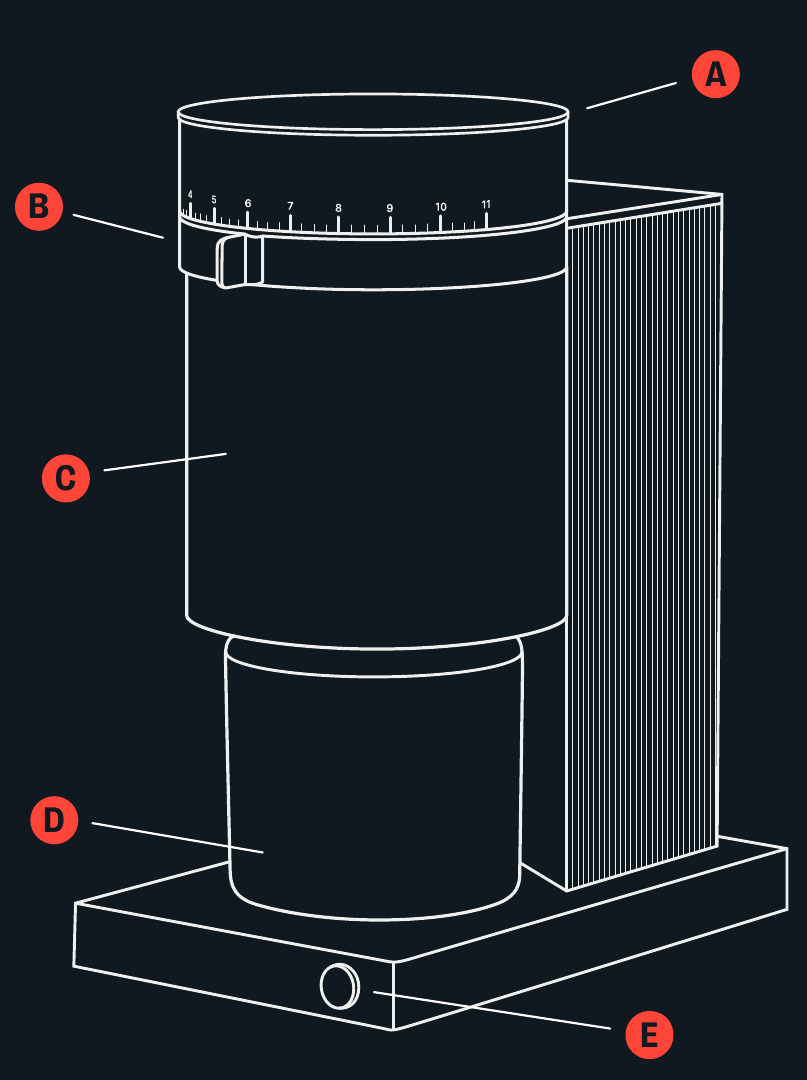 A
B
4 5 6 7 8 9 10 11
C
D
E