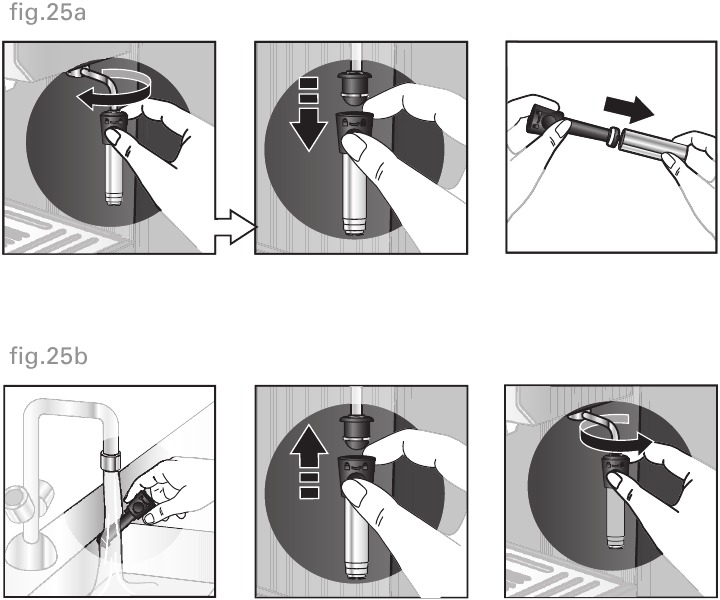 fig.25a

fig.25b