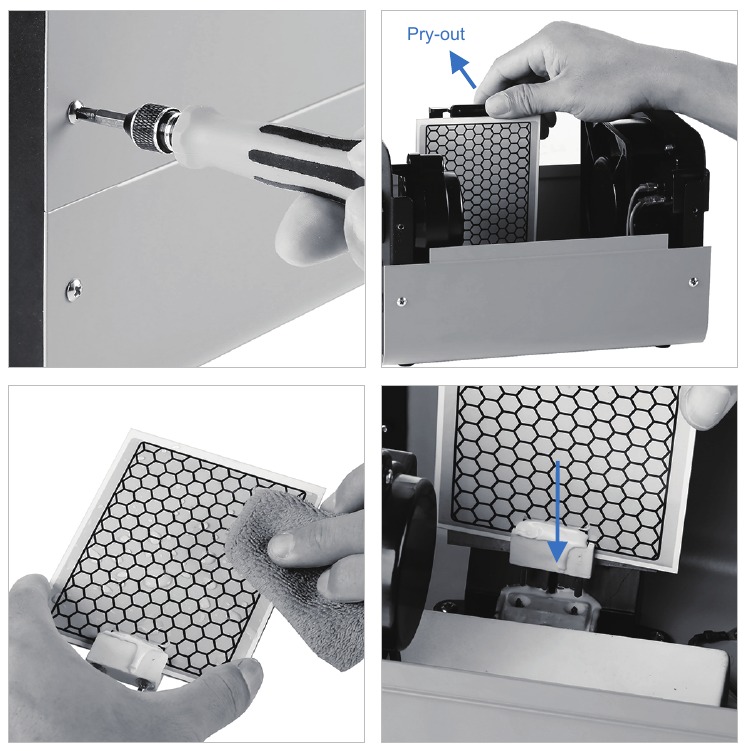 Pry-out