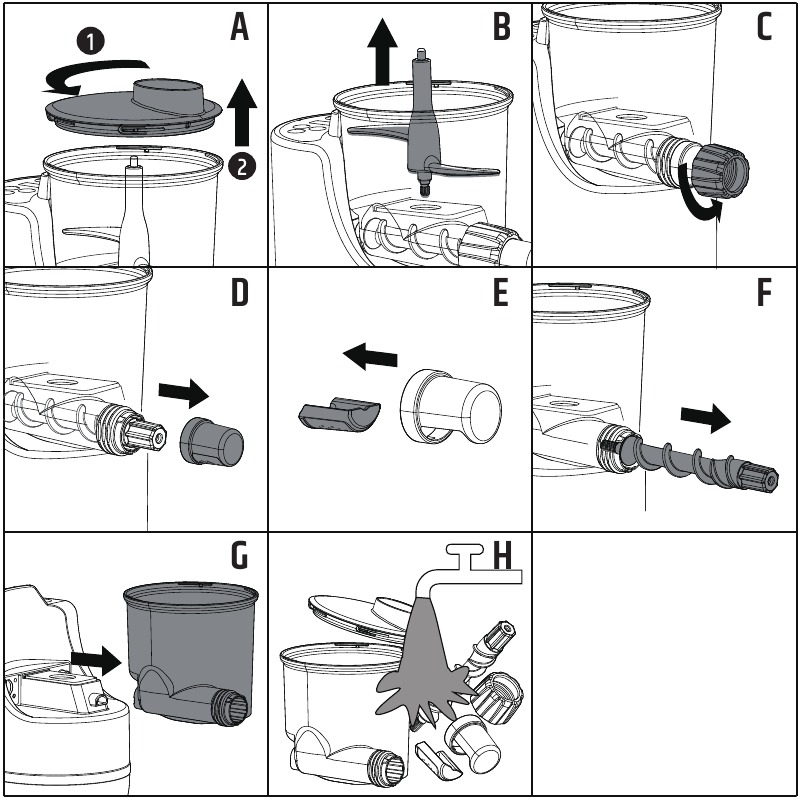 A
1
2
B
C
D
E
F
G
H