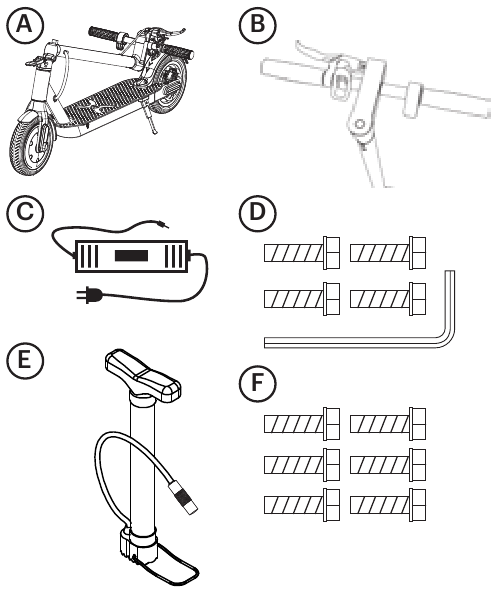 A
B
C
D
E
F