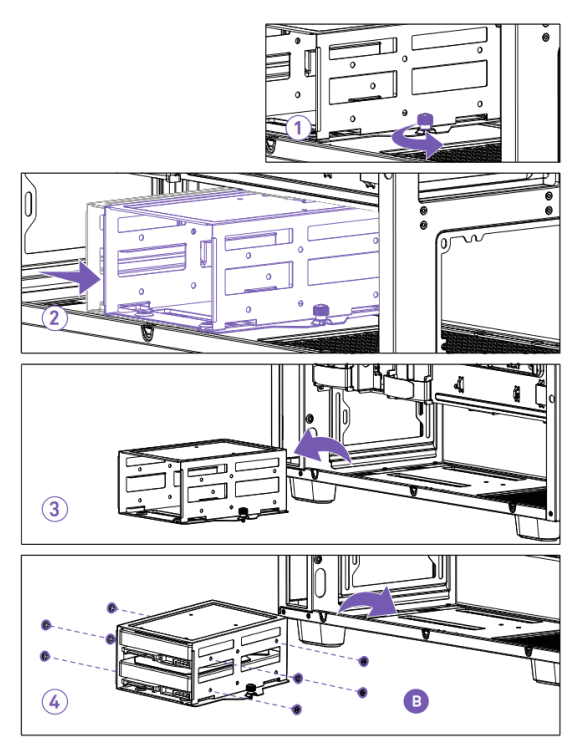 1

2

3

4

B