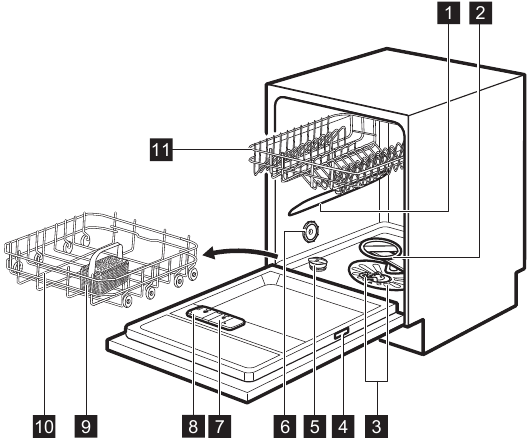 1
2
11
10
9
8
7
6
5
4
3