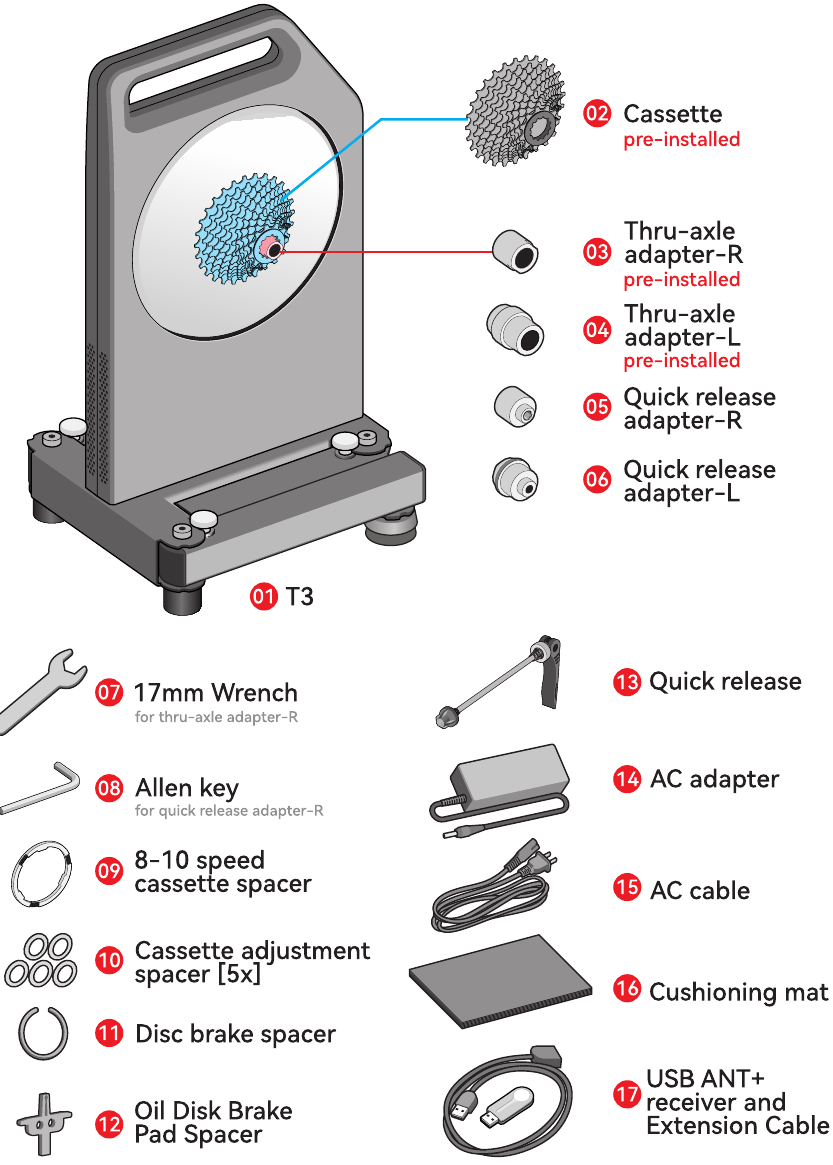 02 Cassette
pre-installed

03 Thru-axle adapter-R
pre-installed

04 Thru-axle adapter-L
pre-installed

05 Quick release adapter-R

06 Quick release adapter-L

01 T3

07 17mm Wrench
for thru-axle adapter-R

08 Allen key
for quick release adapter-R

09 8-10 speed cassette spacer

10 Cassette adjustment spacer [5x]

11 Disc brake spacer

12 Oil Disk Brake Pad Spacer

13 Quick release

14 AC adapter

15 AC cable

16 Cushioning mat

17 USB ANT+ receiver and Extension Cable