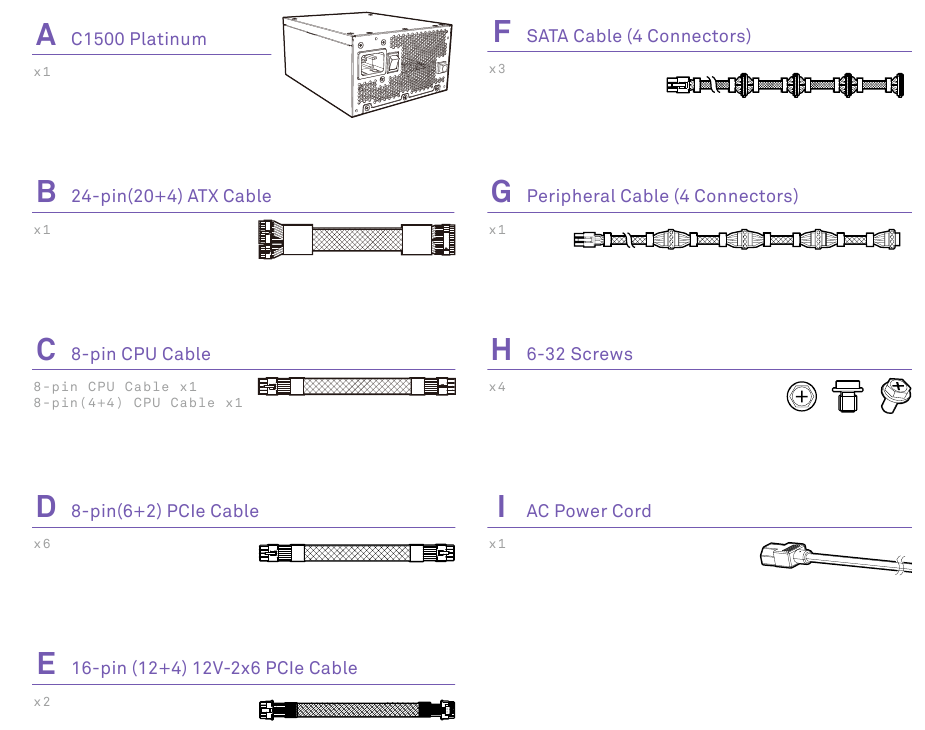 A C1500 Platinum
x1

B 24-pin(20+4) ATX Cable
x1

C 8-pin CPU Cable
8-pin CPU Cable x1
8-pin(4+4) CPU Cable x1

D 8-pin(6+2) PCIe Cable
x6

E 16-pin (12+4) 12V-2x6 PCIe Cable
x2

F SATA Cable (4 Connectors)
x3

G Peripheral Cable (4 Connectors)
x1

H 6-32 Screws
x4

I AC Power Cord
x1