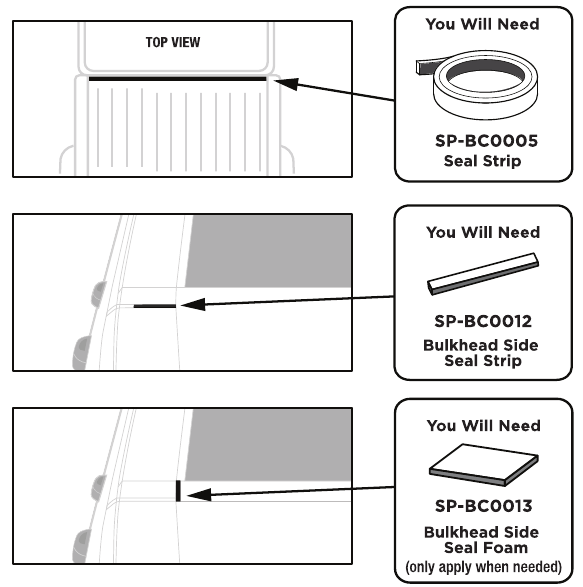 TOP VIEW

You Will Need

SP-BC0005
Seal Strip

You Will Need

SP-BC0012
Bulkhead Side Seal Strip

You Will Need

SP-BC0013
Bulkhead Side Seal Foam
(only apply when needed)