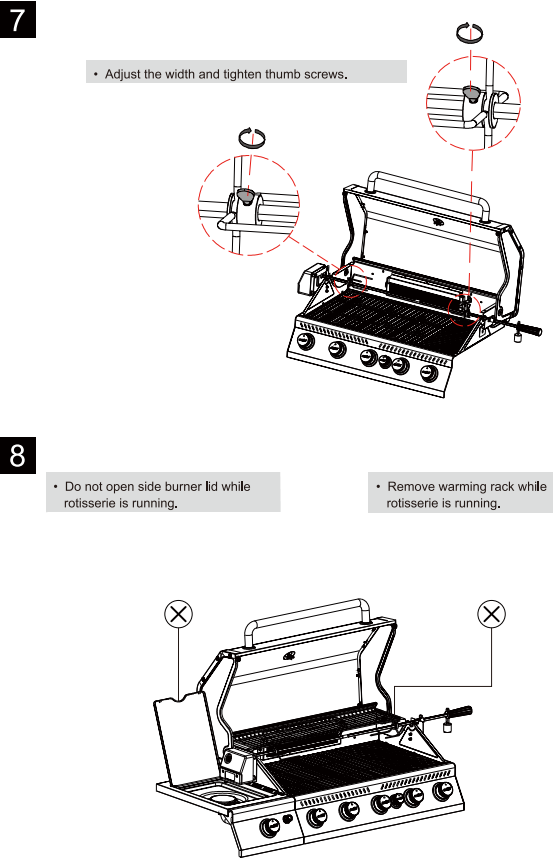 7

• Adjust the width and tighten thumb screws.

8

• Do not open side burner lid while rotisserie is running.

• Remove warming rack while rotisserie is running.