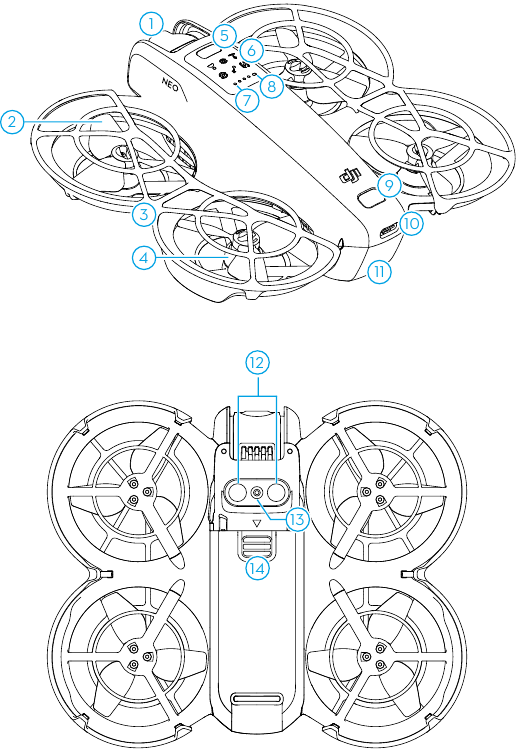 1
5
6
NEO
8
7
2
dji
9
10
3
4
11
12
13
14