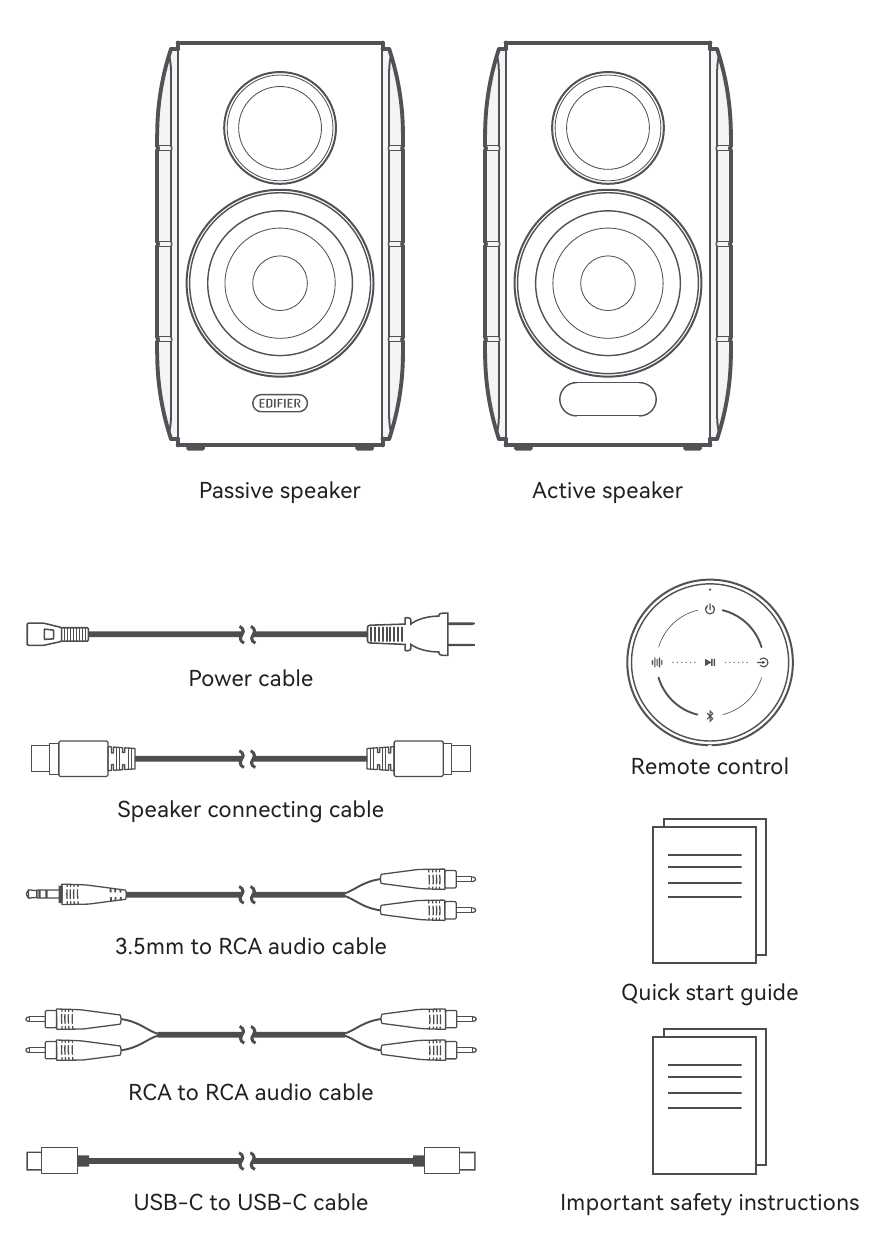 EDIFIER

Passive speaker

Active speaker

Power cable

Speaker connecting cable

3.5mm to RCA audio cable

RCA to RCA audio cable

USB-C to USB-C cable

Remote control

Quick start guide

Important safety instructions