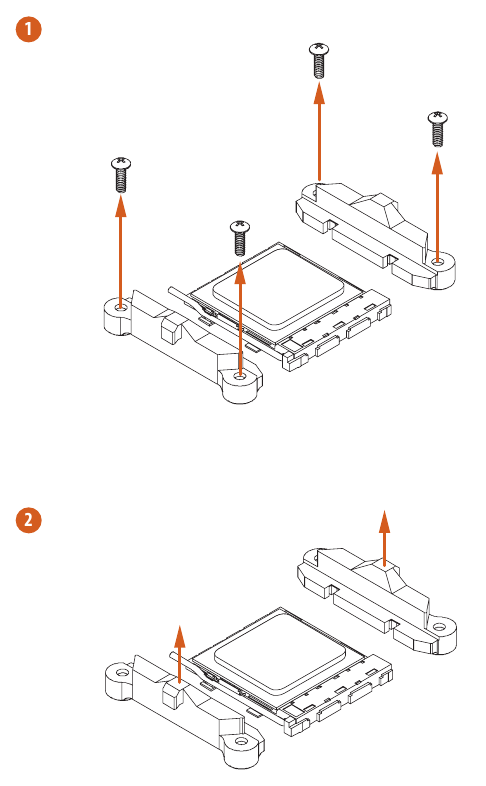 1

2