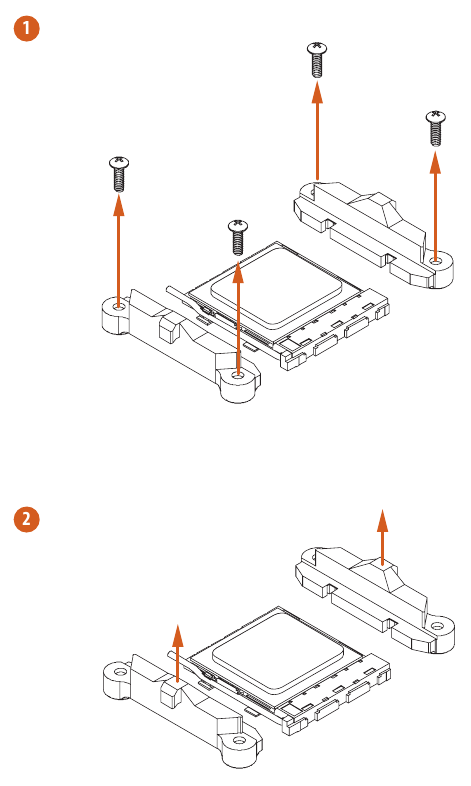 1

2