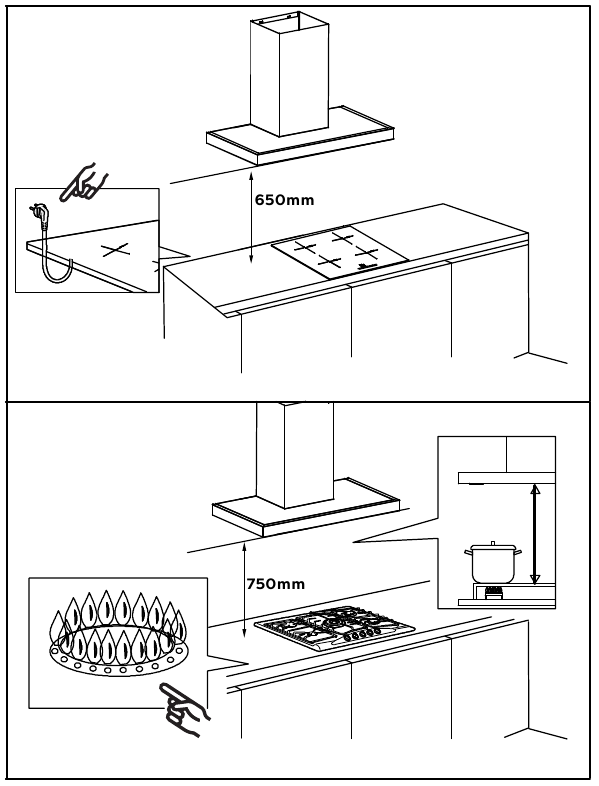 650mm

750mm