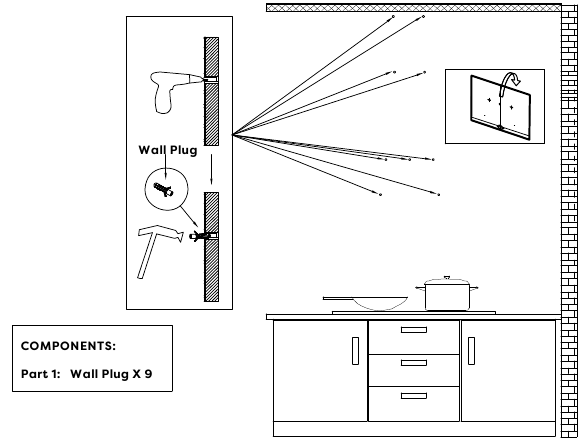 Wall Plug

COMPONENTS:

Part 1: Wall Plug X 9