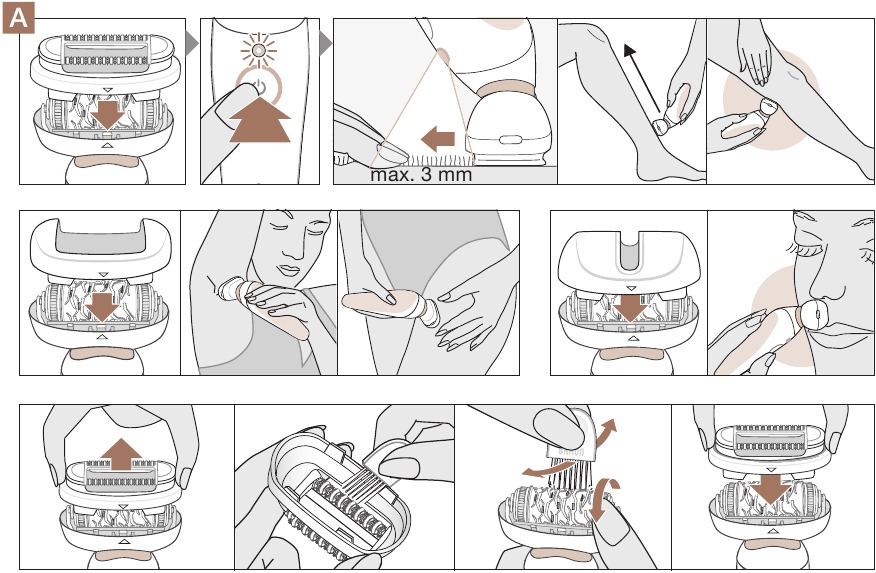 A

max. 3 mm