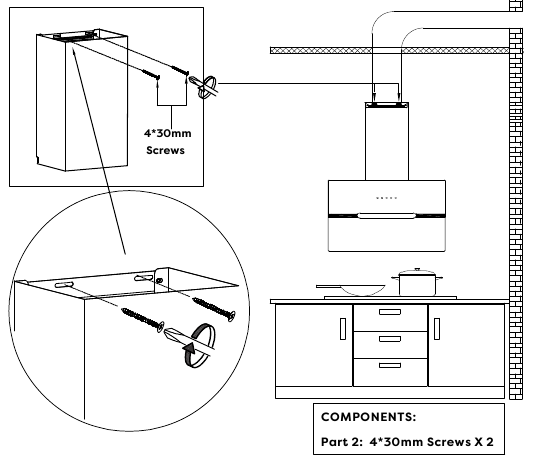 4*30mm Screws

COMPONENTS:

Part 2: 4*30mm Screws X 2