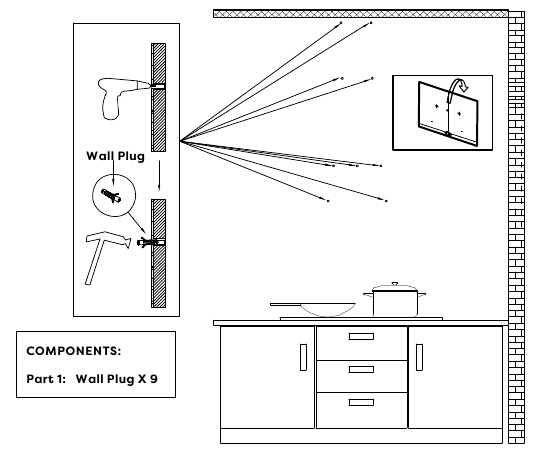 Wall Plug

COMPONENTS:

Part 1: Wall Plug X 9