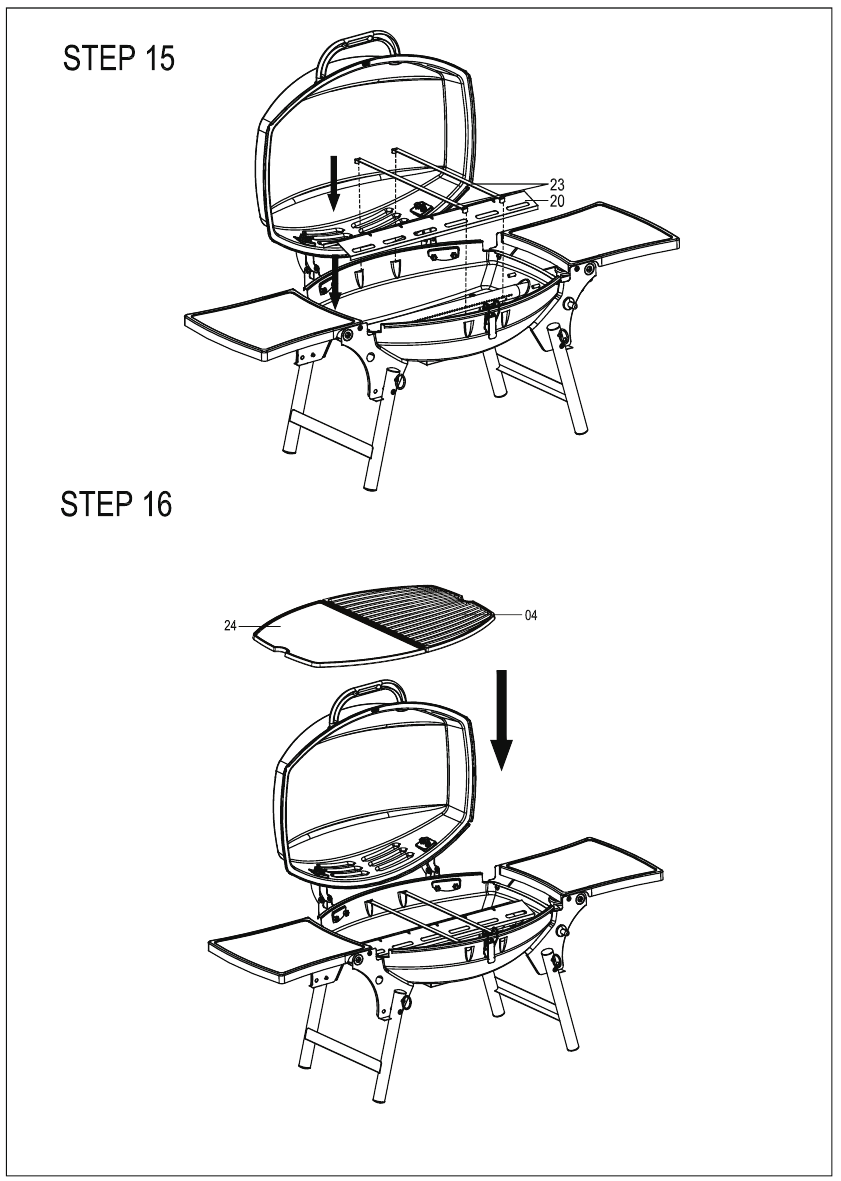 STEP 15

23
20

STEP 16

24
04