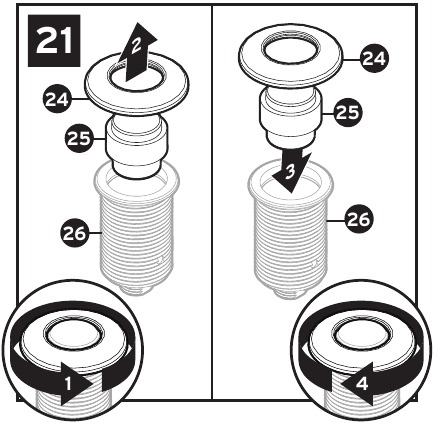 21
2
24
25
26
1
24
25
3
26
4