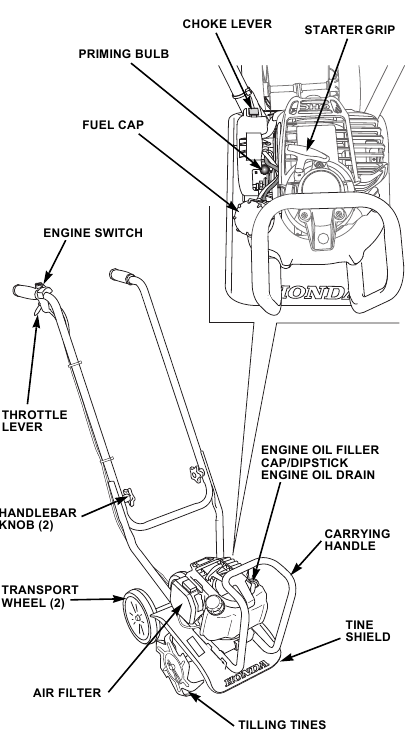 CHOKE LEVER
STARTER GRIP
PRIMING BULB
FUEL CAP
HONDA
ENGINE SWITCH
THROTTLE LEVER
ENGINE OIL FILLER CAP/DIPSTICK ENGINE OIL DRAIN
HANDLEBAR KNOB (2)
CARRYING HANDLE
TRANSPORT WHEEL (2)
TINE SHIELD
HONDA
AIR FILTER
TILLING TINES