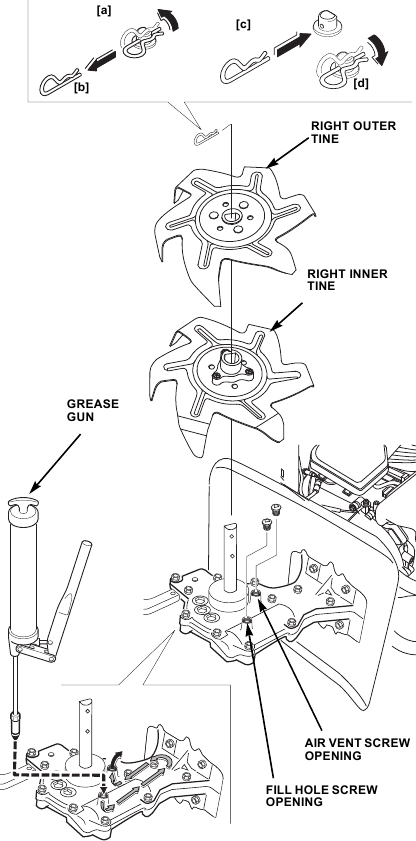 [a]

[b]

[c]

[d]

RIGHT OUTER TINE

RIGHT INNER TINE

GREASE GUN

AIR VENT SCREW OPENING

FILL HOLE SCREW OPENING