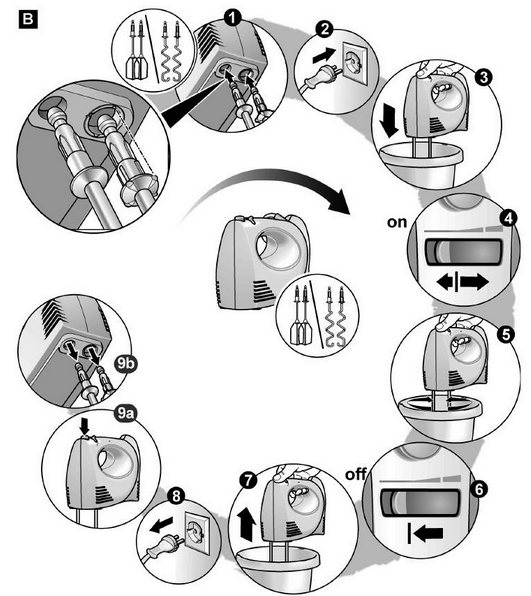 B
1
2
3
on
4
5
off
6
7
8
9a
9b