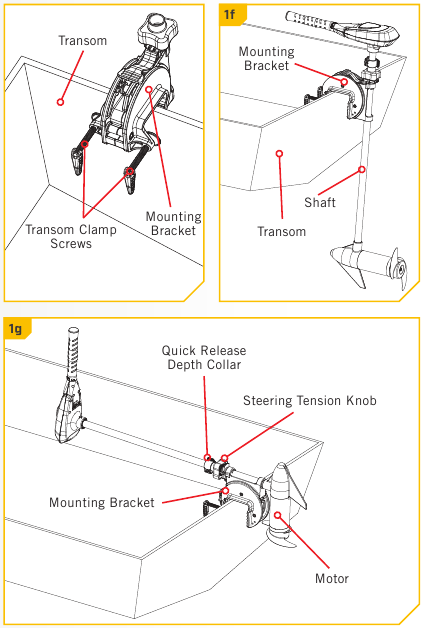 Transom

Transom Clamp Screws

Mounting Bracket

1f

Mounting Bracket

Transom

Shaft

1g

Quick Release Depth Collar

Steering Tension Knob

Mounting Bracket

Motor