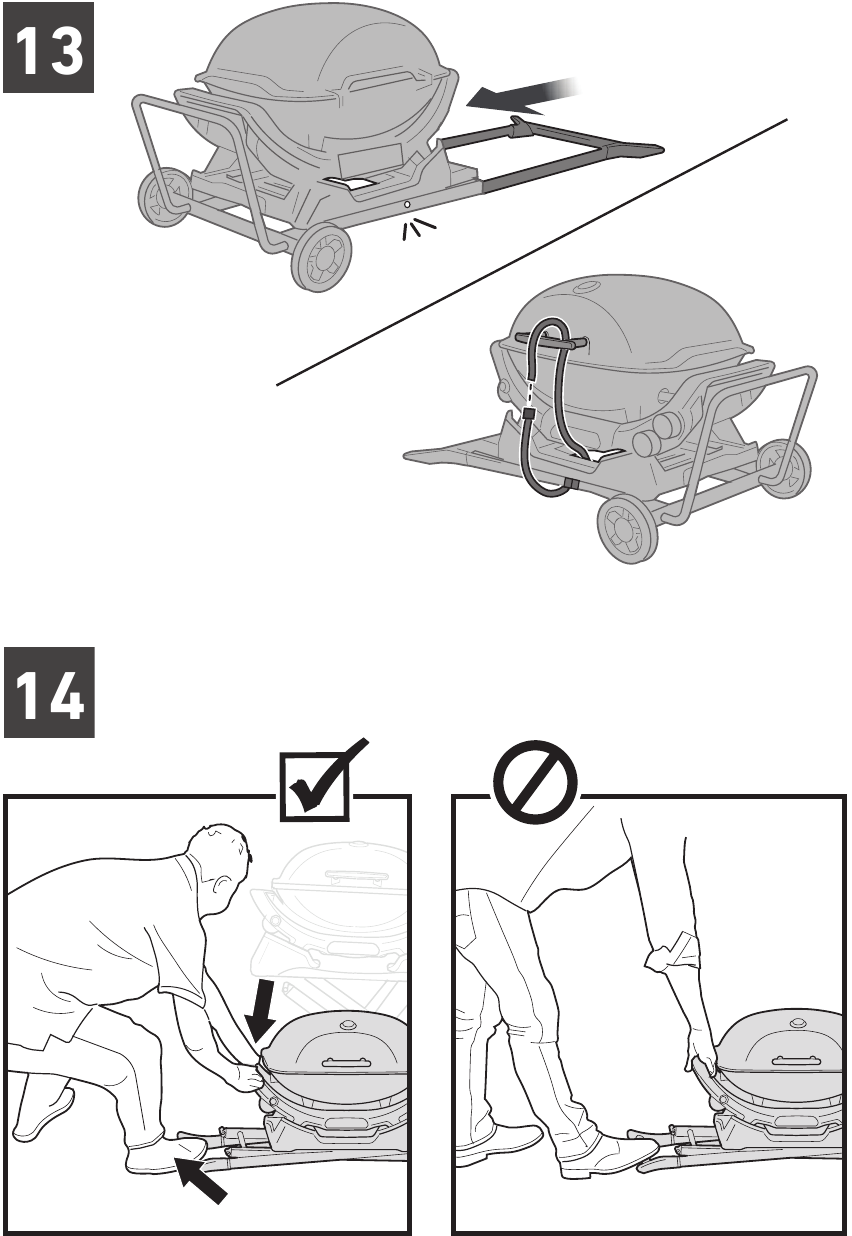 13

14