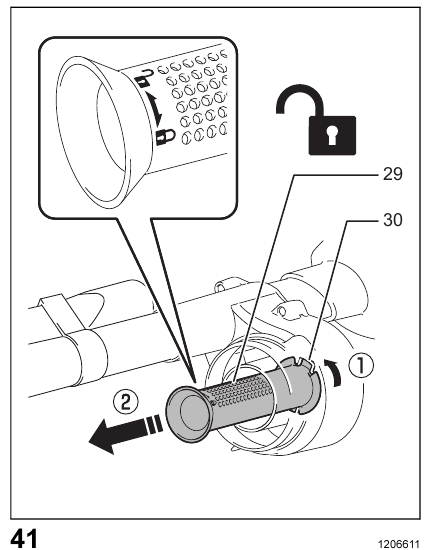 29

30

①

②

41

1206611