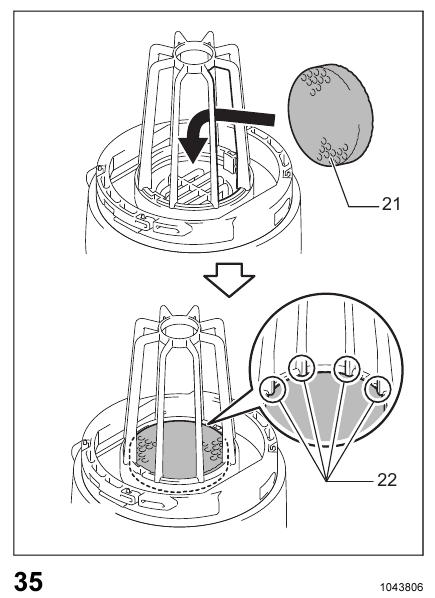 21

22

35

1043806