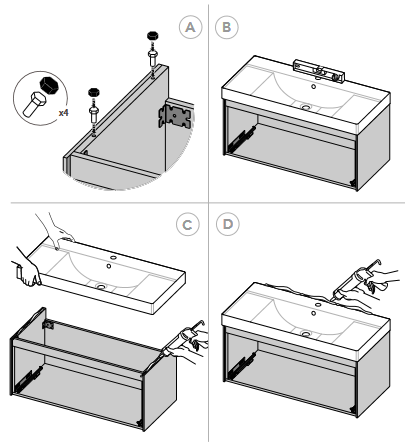 A

x4

B

C

D