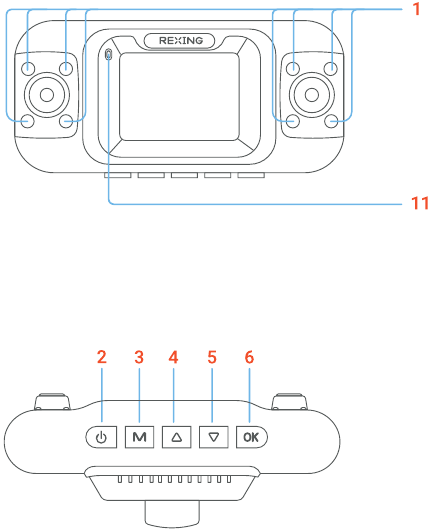 1
REXING
11

2 3 4 5 6
M
OK