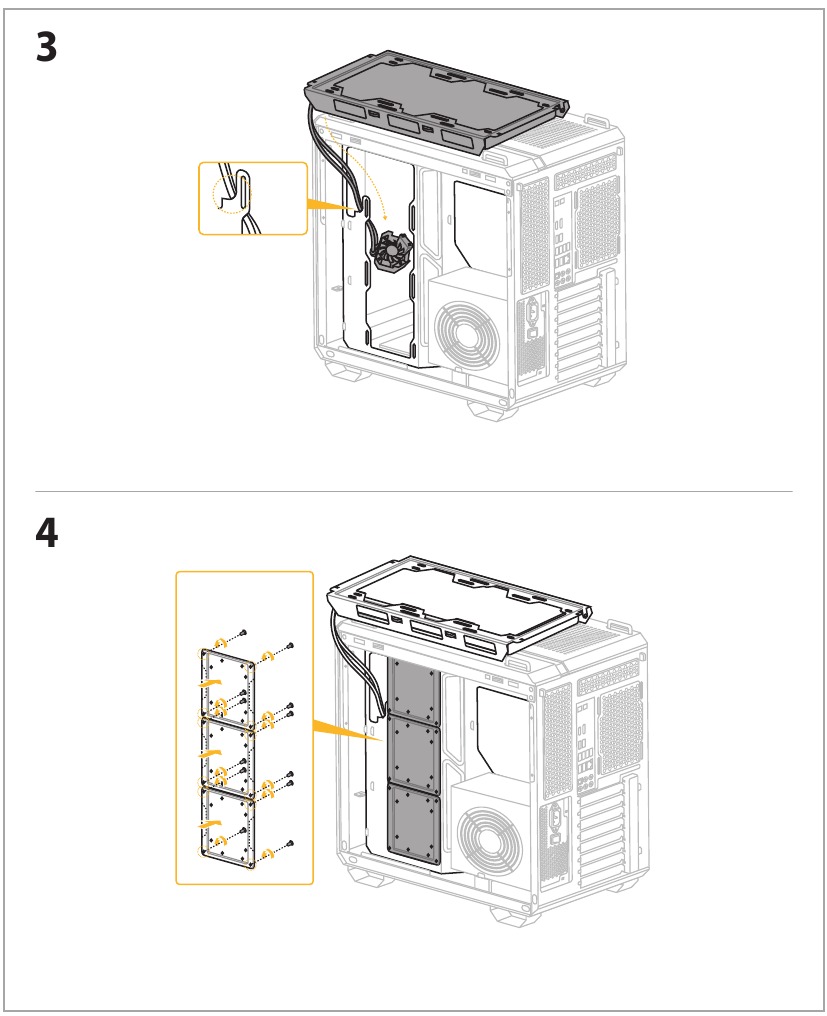 3

4